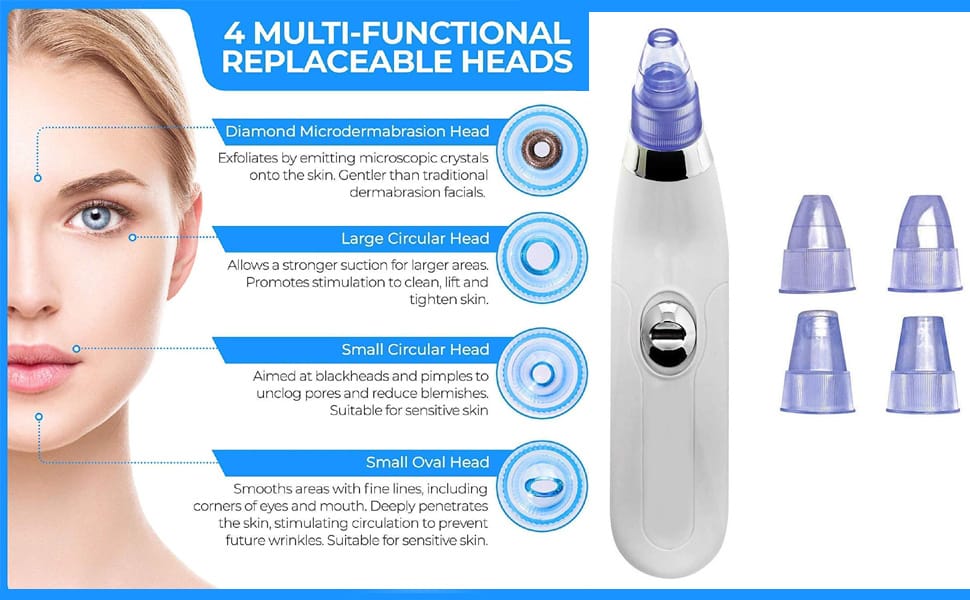 4 MULTI-FUNCTIONAL REPLACEABLE HEADS

Diamond Microdermabrasion Head

Exfoliates by emitting microscopic crystals onto the skin. Gentler than traditional dermabrasion facials.

Large Circular Head

Allows a stronger suction for larger areas. Promotes stimulation to clean, lift and tighten skin.

Small Circular Head

Aimed at blackheads and pimples to unclog pores and reduce blemishes. Suitable for sensitive skin

Small Oval Head

Smooths areas with fine lines, including corners of eyes and mouth. Deeply penetrates the skin, stimulating circulation to prevent future wrinkles. Suitable for sensitive skin.